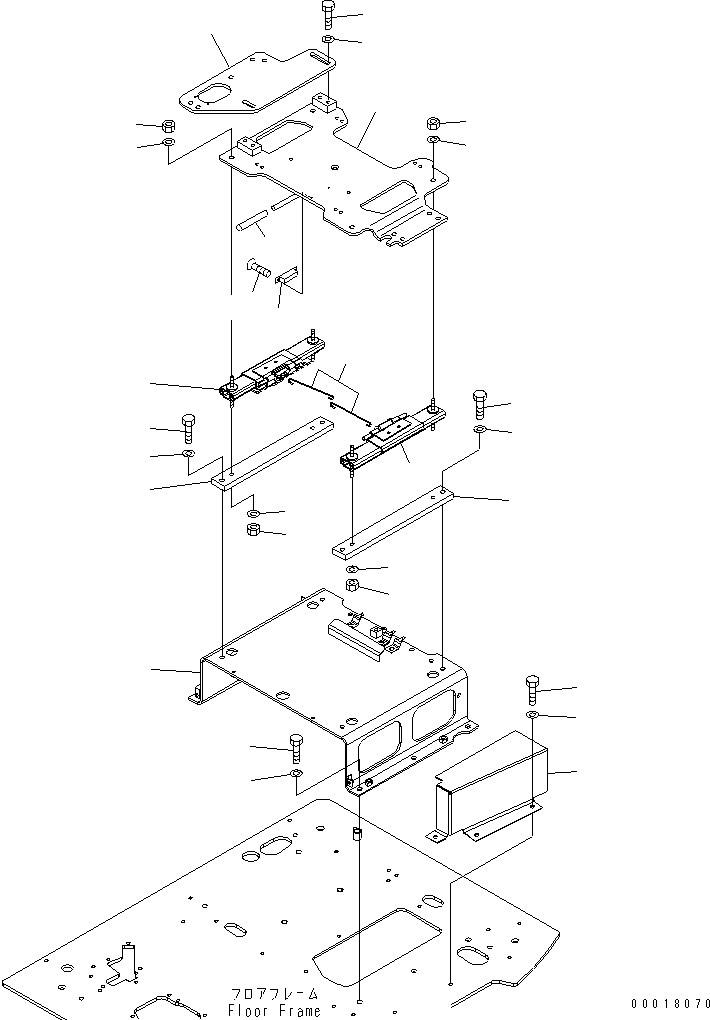 フロアフレーム
Floor Frame

00018070