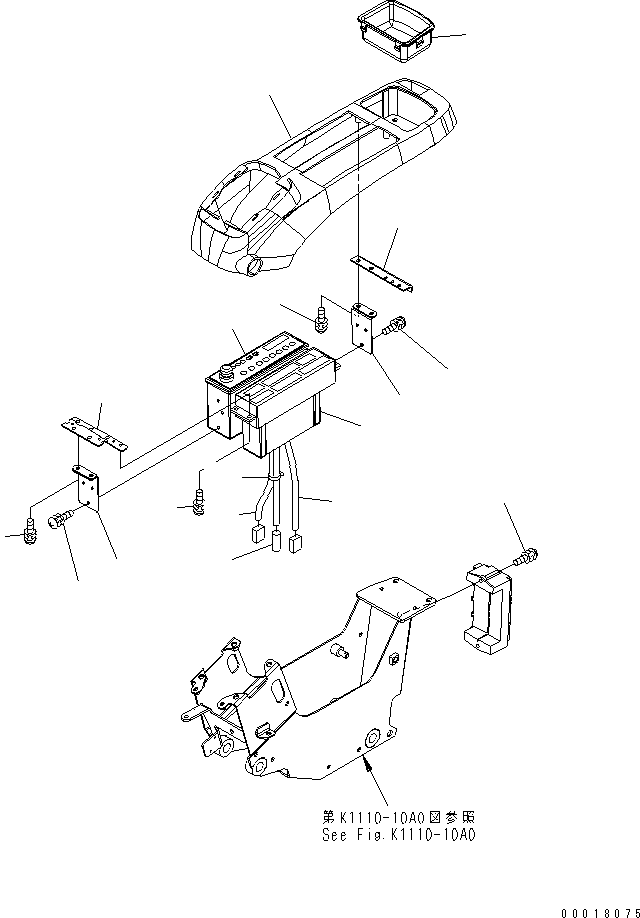 第K1110-10A0図参照
See Fig.K1110-10A0

00018075