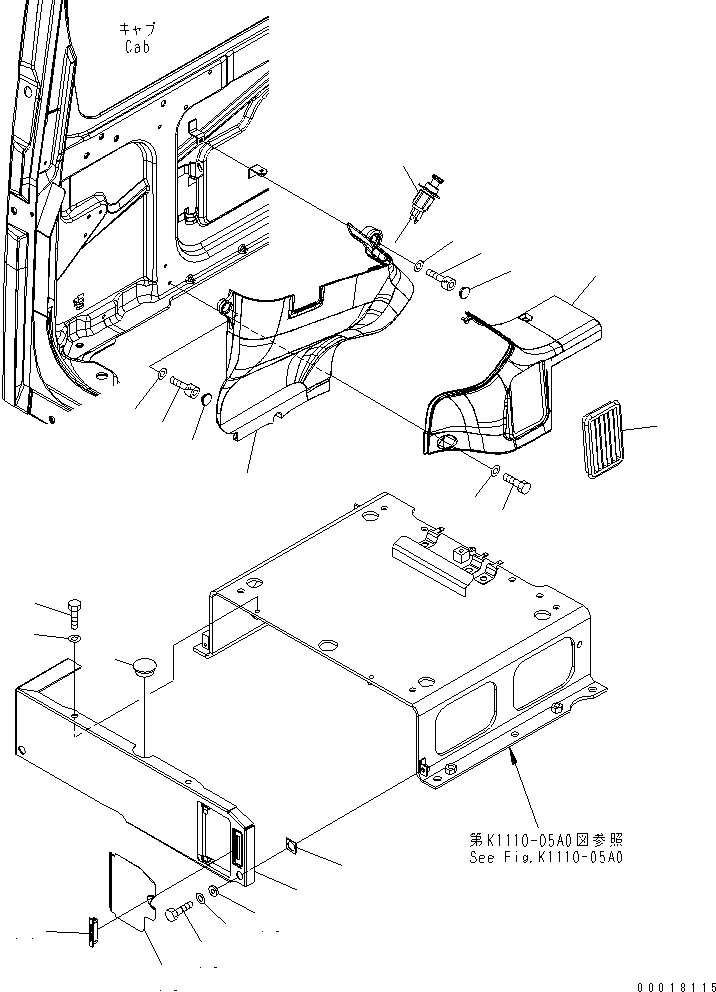 キャブ
Cab

第K1110-05A0図参照
See Fig.K1110-05A0

00018115