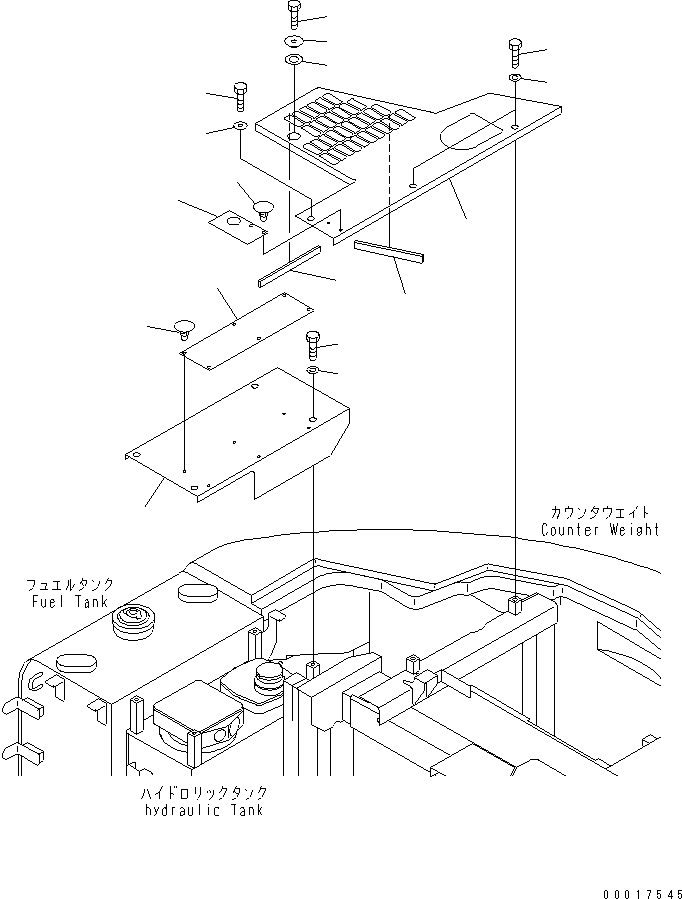 カウンタウエイト
Counter Weight

フュエルタンク
Fuel Tank

ハイドロリックタンク
hydraulic Tank

00017545