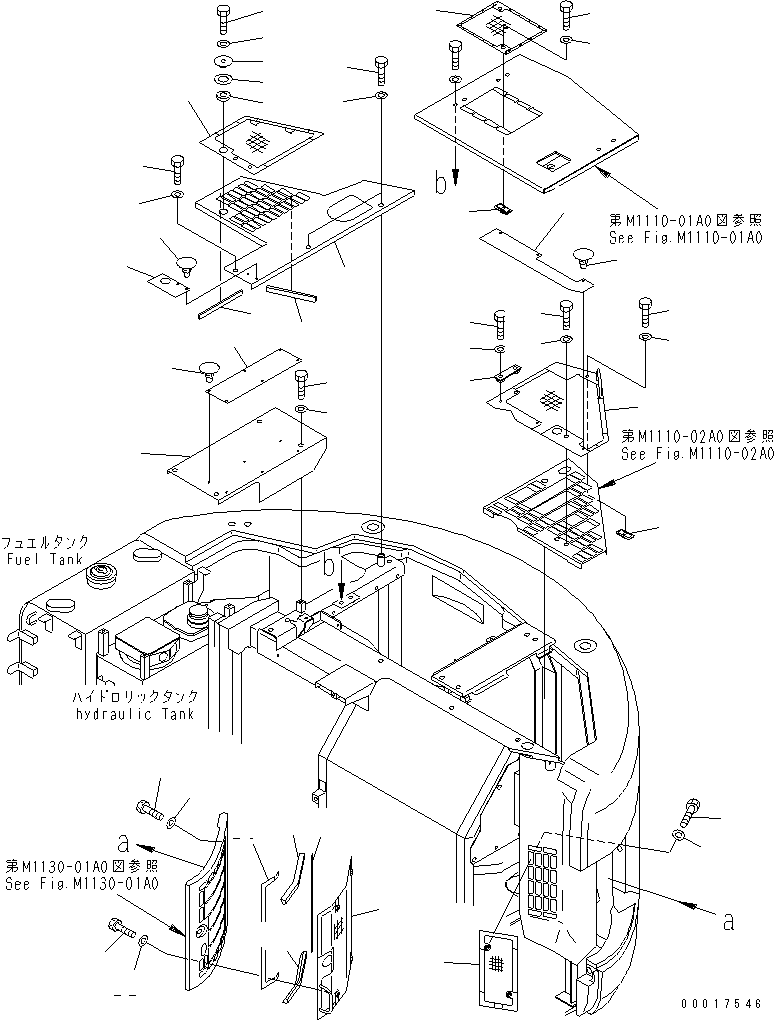 b

第M1110-01A0図参照
See Fig.M1110-01A0

第M1110-02A0図参照
See Fig.M1110-02A0

フュエルタンク
Fuel Tank

b

ハイドロリックタンク
hydraulic Tank

a

第M1130-01A0図参照
See Fig.M1130-01A0

a

00017546