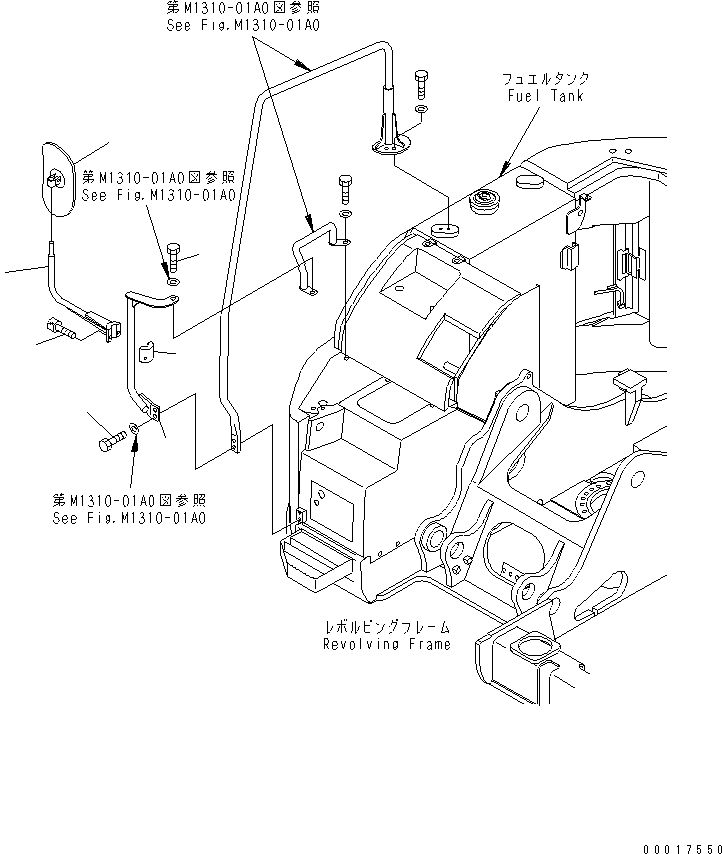 第M1310-01A0図参照
See Fig.M1310-01A0

フュエルタンク
Fuel Tank

第M1310-01A0図参照
See Fig.M1310-01A0

第M1310-01A0図参照
See Fig.M1310-01A0

レボルビングフレーム
Revolving Frame

00017550