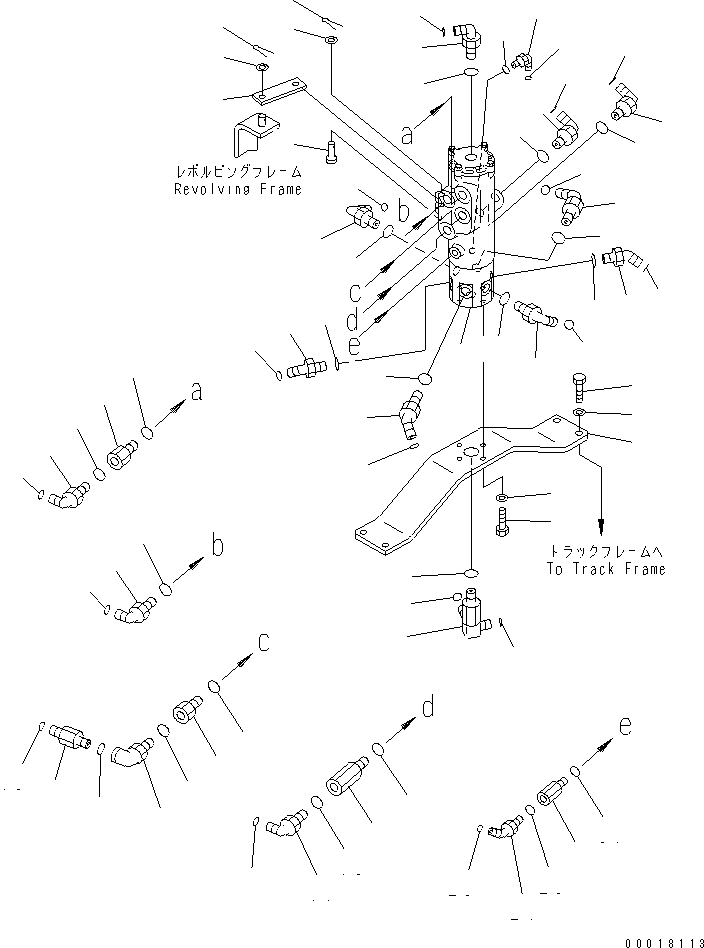 a
レボルビングフレーム
Revolving Frame
b
c
d
e
a
b
c
d
e
トラックフレームへ
To Track Frame
00018113