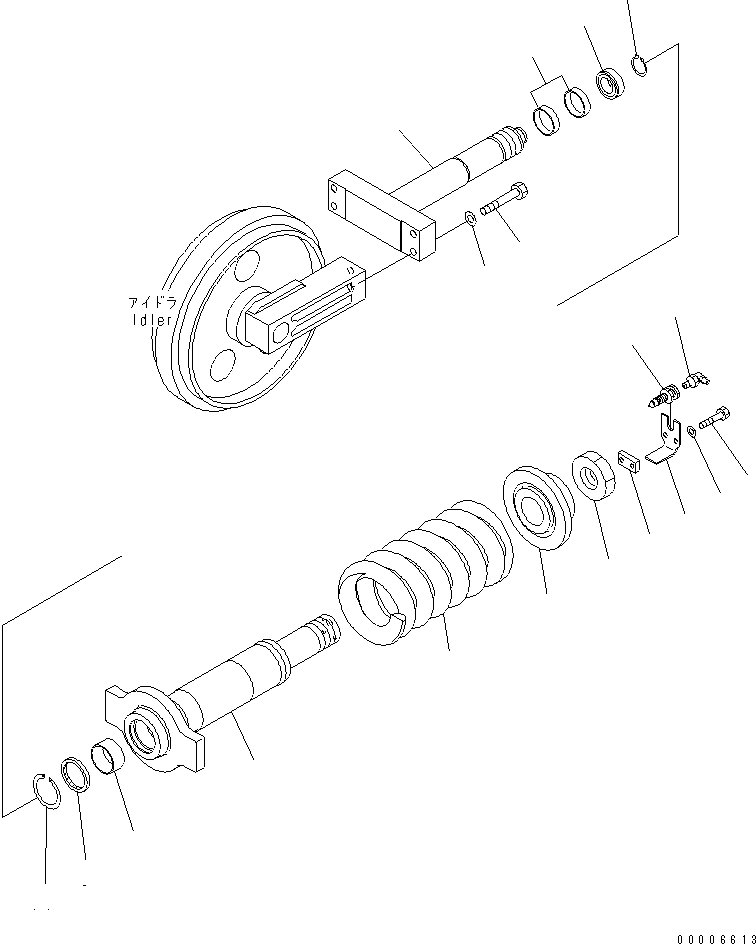 アイドラ
Idler

00006613