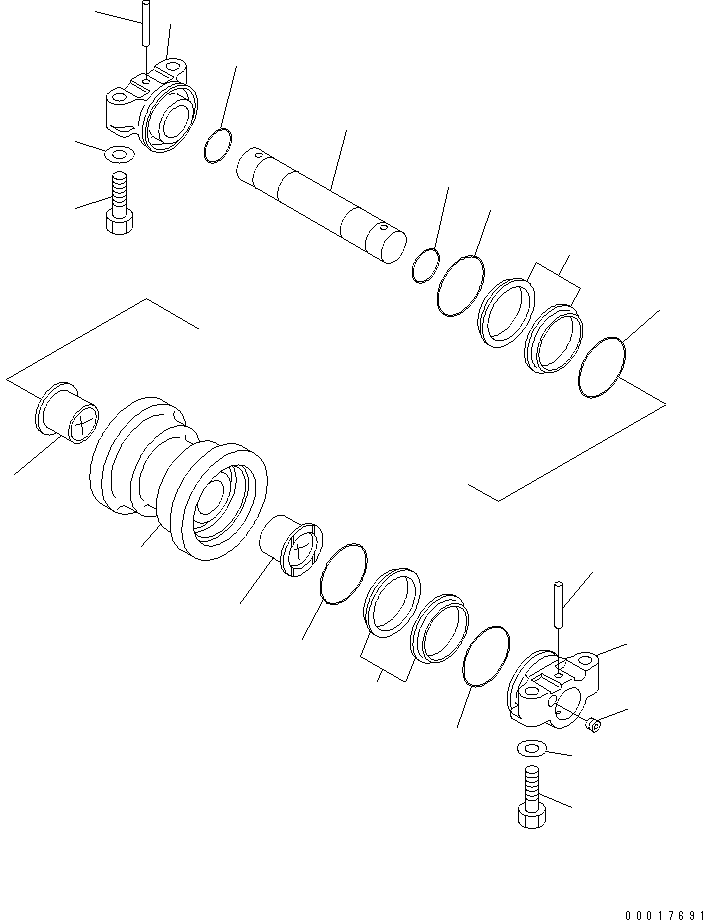 00017691