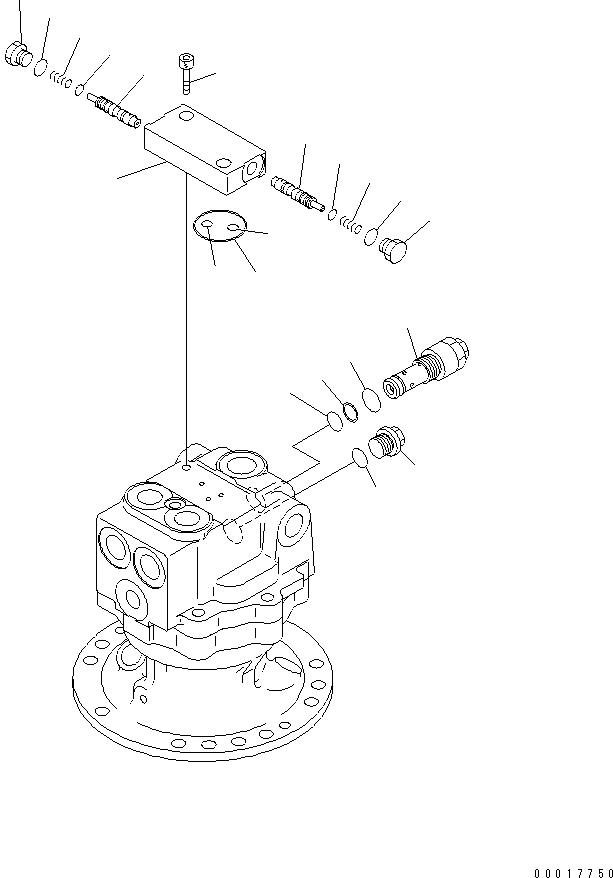 00017750