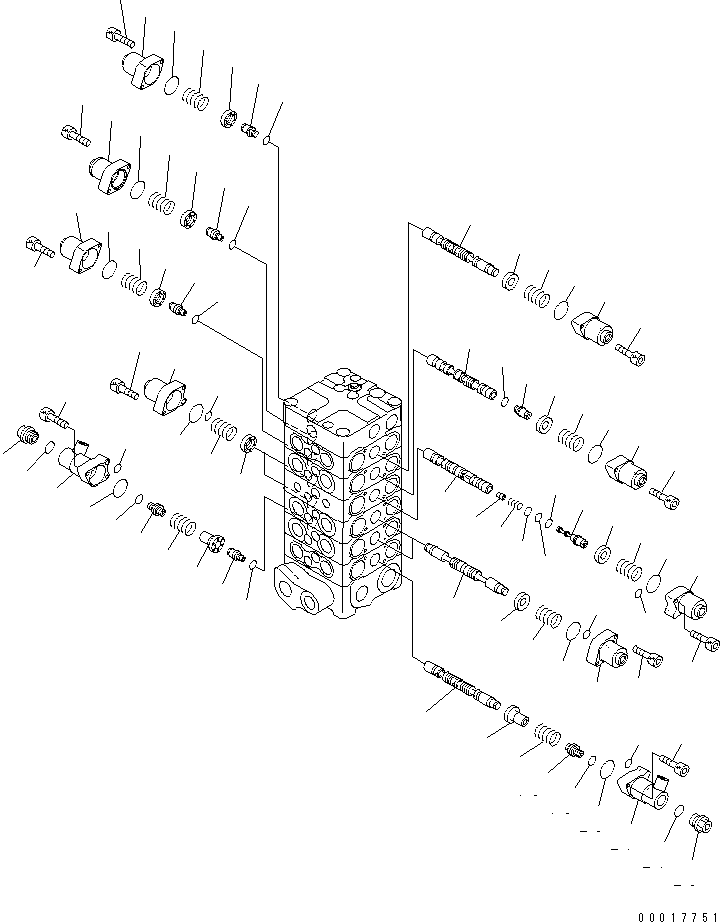 00017751