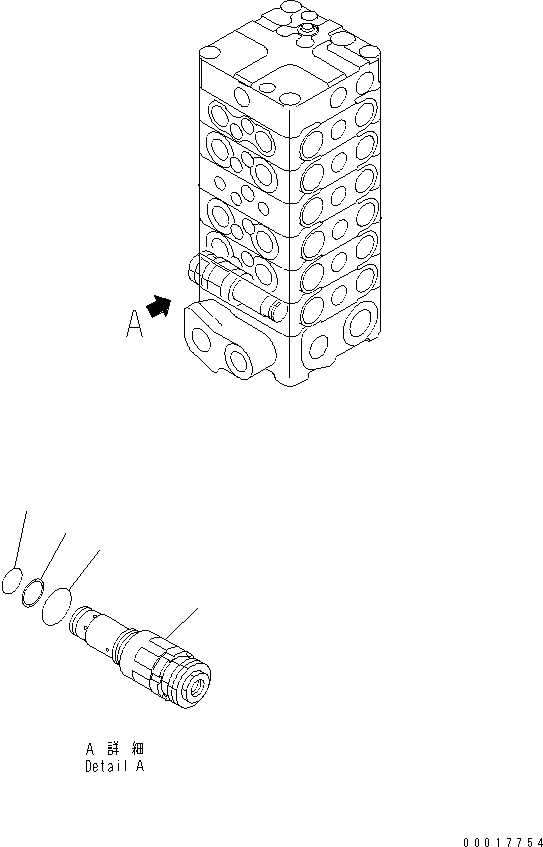 A

A 詳細
Detail A

00017754