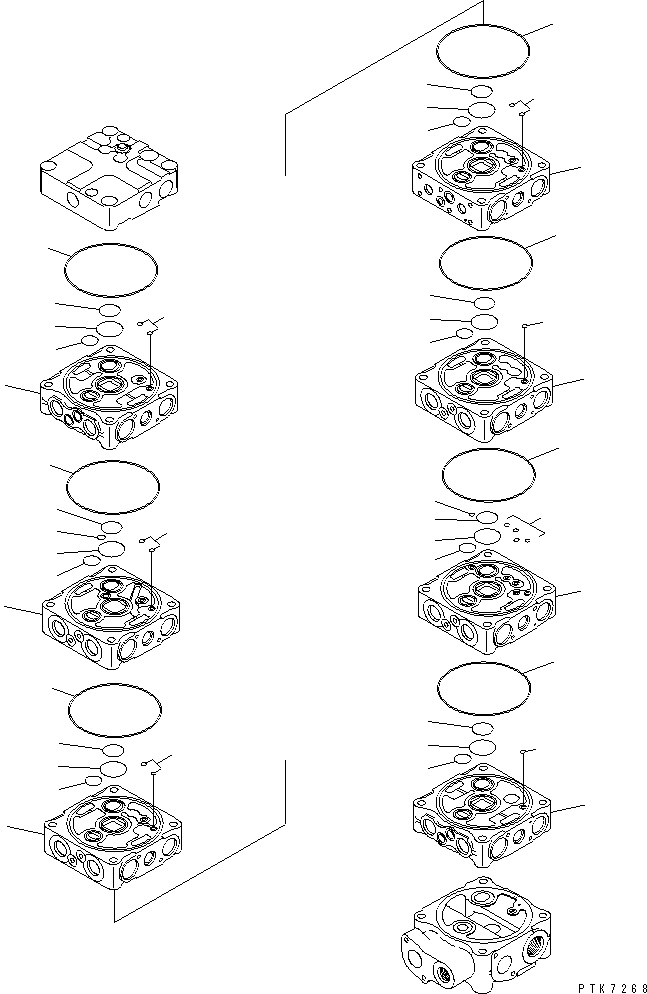 PTK7268