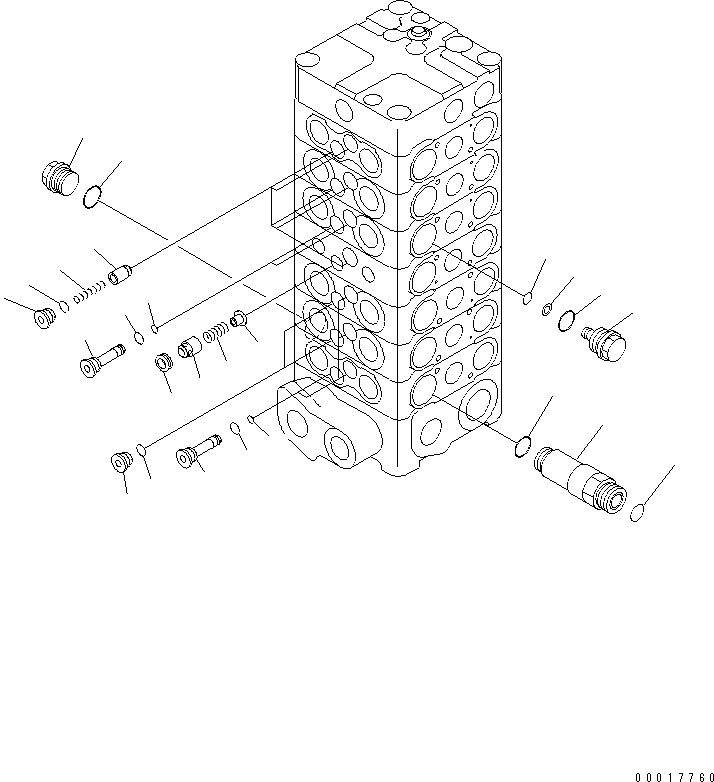 00017760