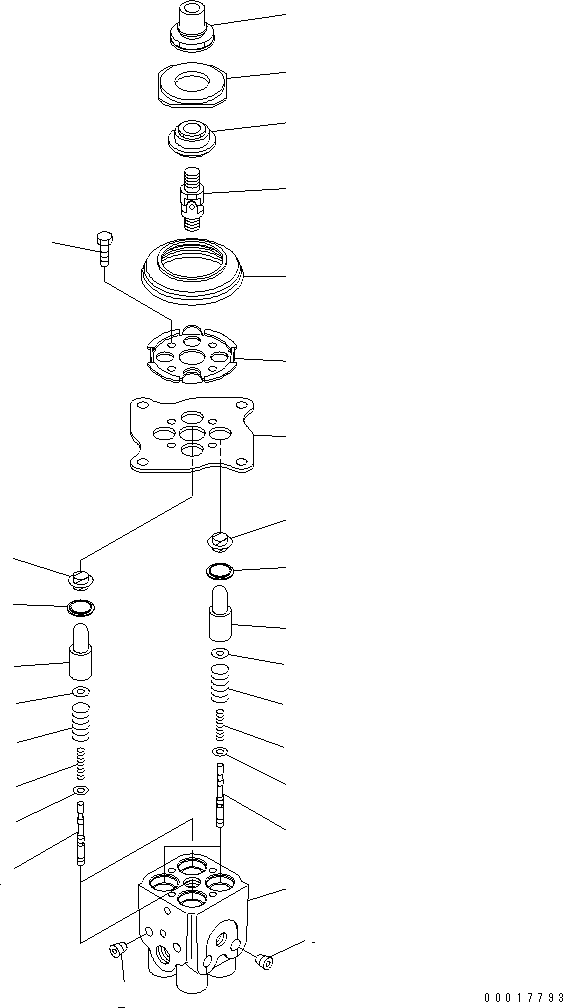 00017793