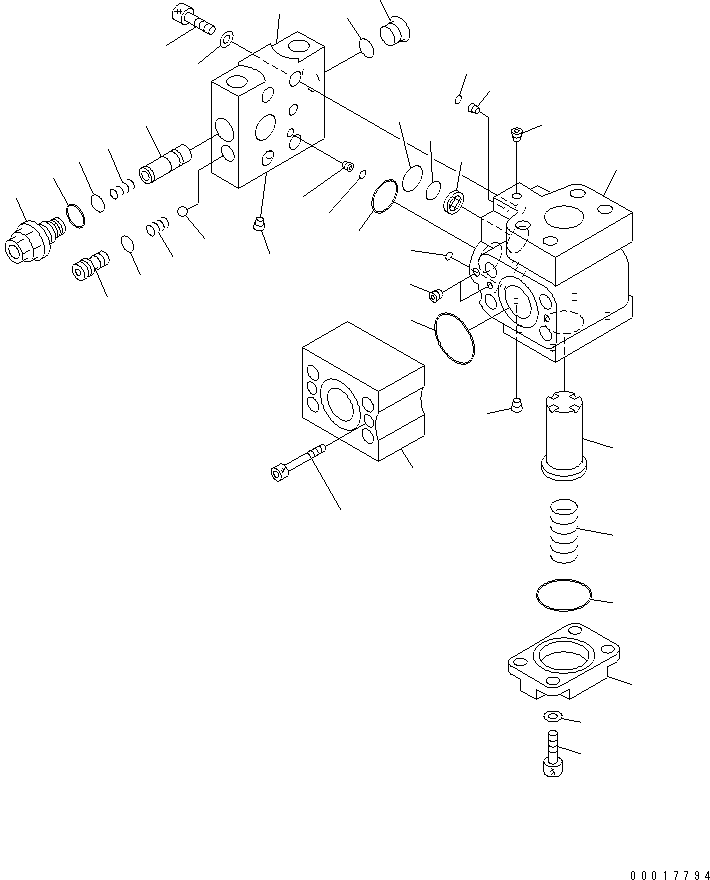 00017794