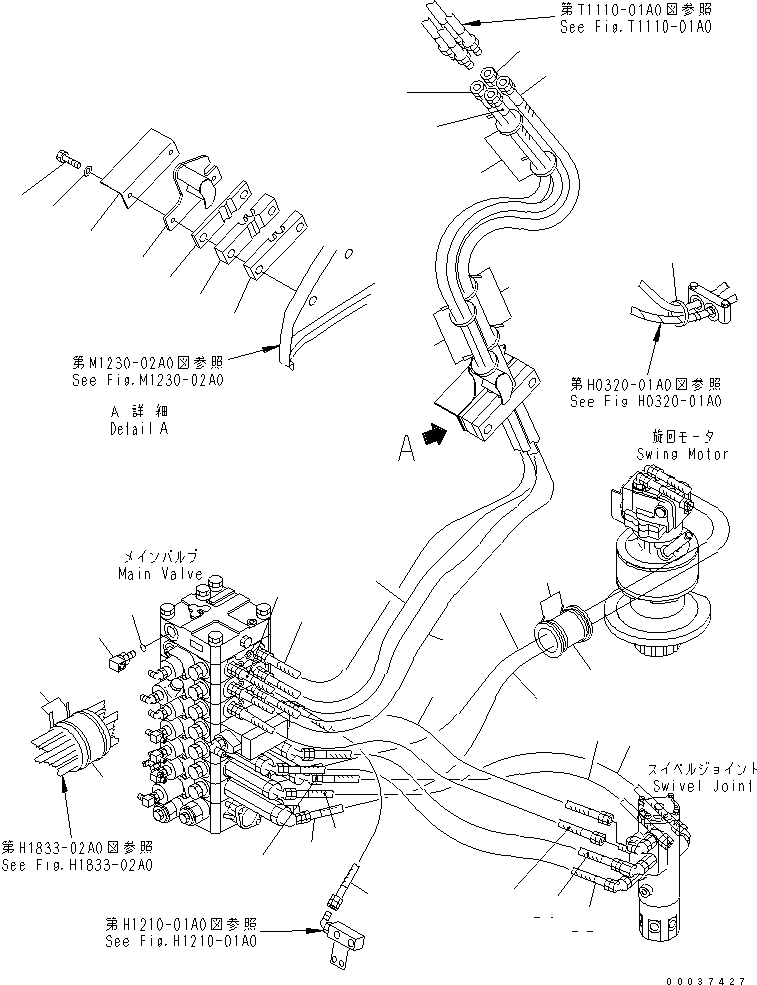 第T1110-01A0図参照
See Fig.T1110-01A0

第M1230-02A0図参照
See Fig.M1230-02A0

A 詳細
Detail A

A

第H0320-01A0図参照
See Fig H0320-01A0

旋回モータ
Swing Motor

メインバルブ
Main Valve

スイベルジョイント
Swivel Joint

第H1833-02A0図参照
See Fig.H1833-02A0

第H1210-01A0図参照
See Fig.H1210-01A0

00037427