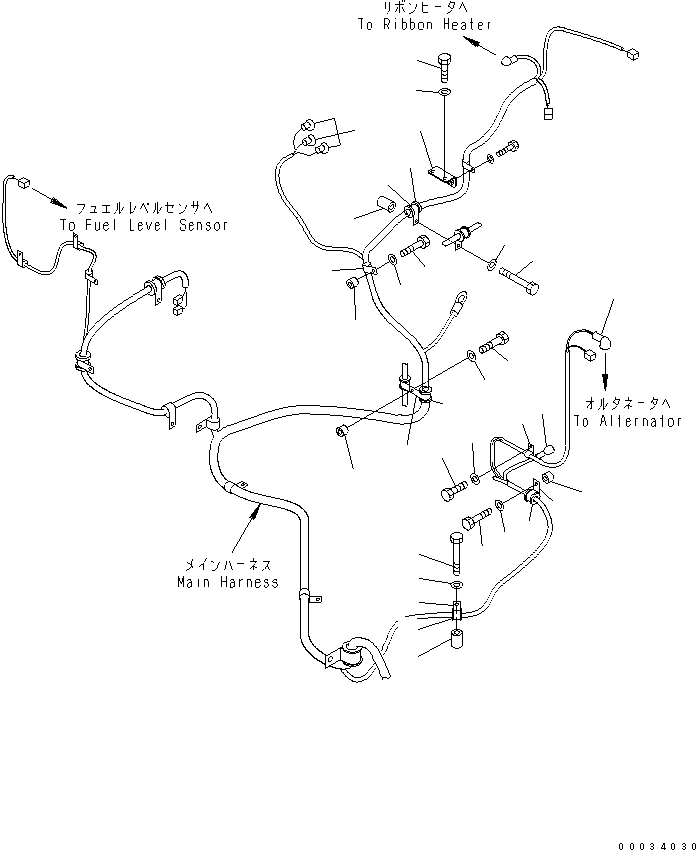 リボンヒータへ
To Ribbon Heater

フュエルレベルセンサへ
To Fuel Level Sensor

オルタネータへ
To Alternator

メインハーネス
Main Harness

00034030