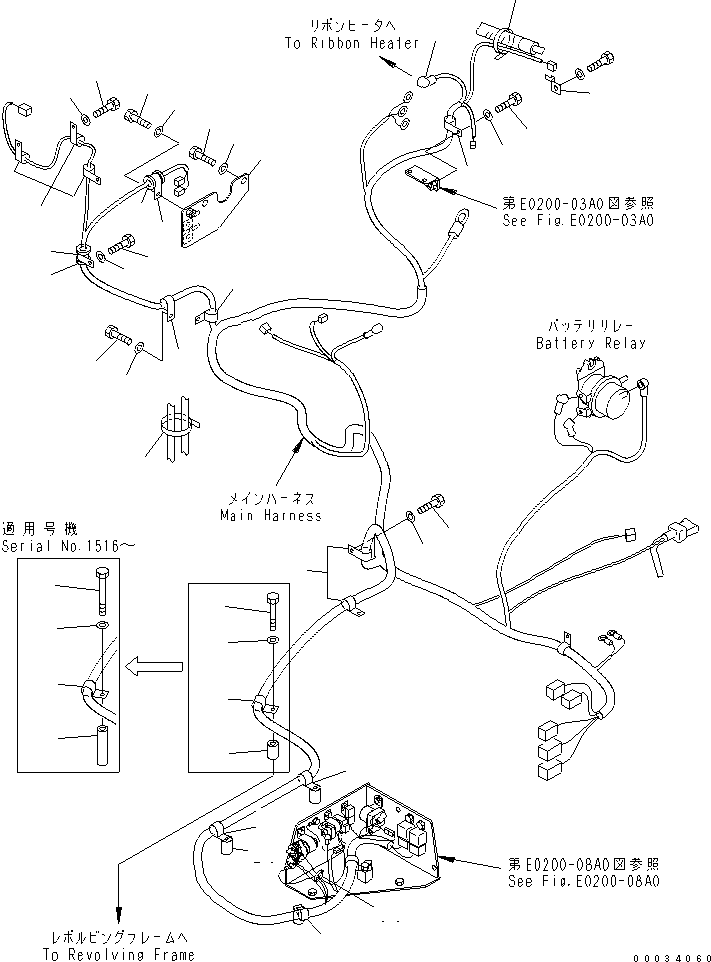 リボンヒータへ
To Ribbon Heater

第E0200-03A0図参照
See Fig.E0200-03A0

バッテリリレー
Battery Relay

メインハーネス
Main Harness

適用号機
Serial No.1516～

第E0200-08A0図参照
See Fig.E0200-08A0

レボルビングフレームへ
To Revolving Frame

00034060