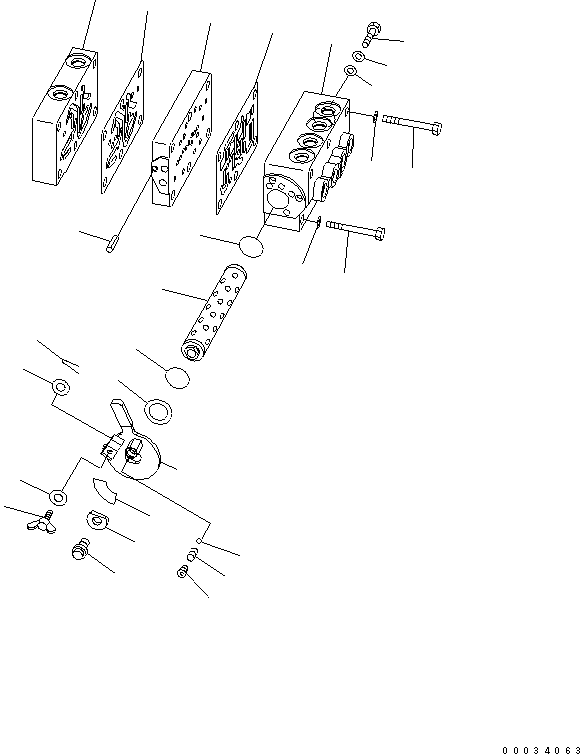 00034063