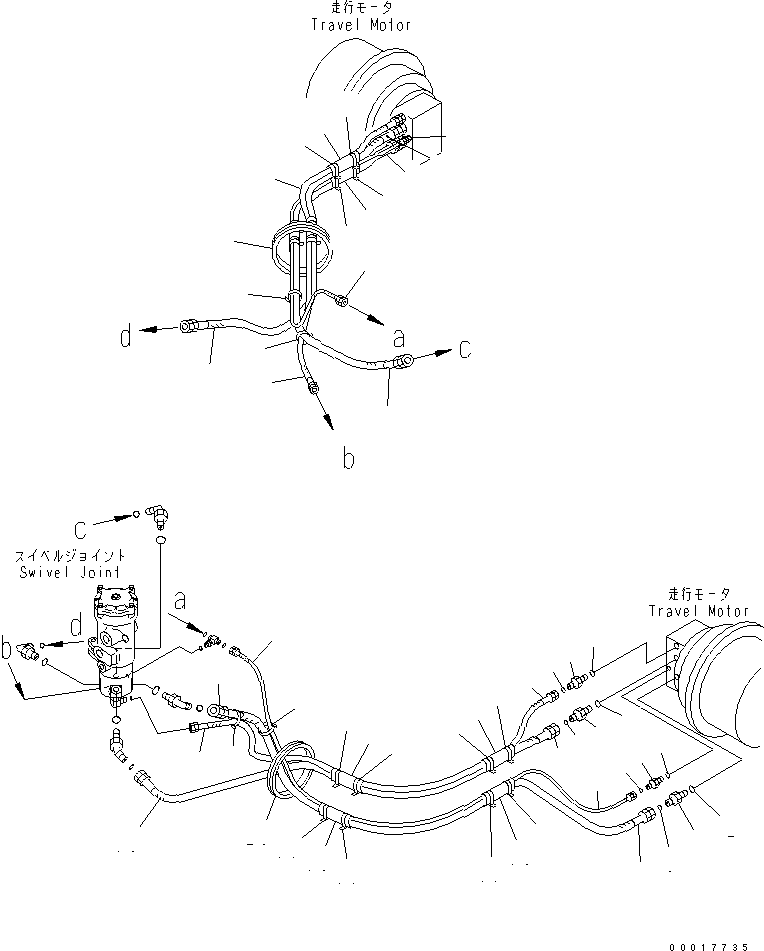 走行モータ
Travel Motor

d
a
c
b

c
スイベルジョイント
Swivel Joint
a
d
b

走行モータ
Travel Motor

00017735