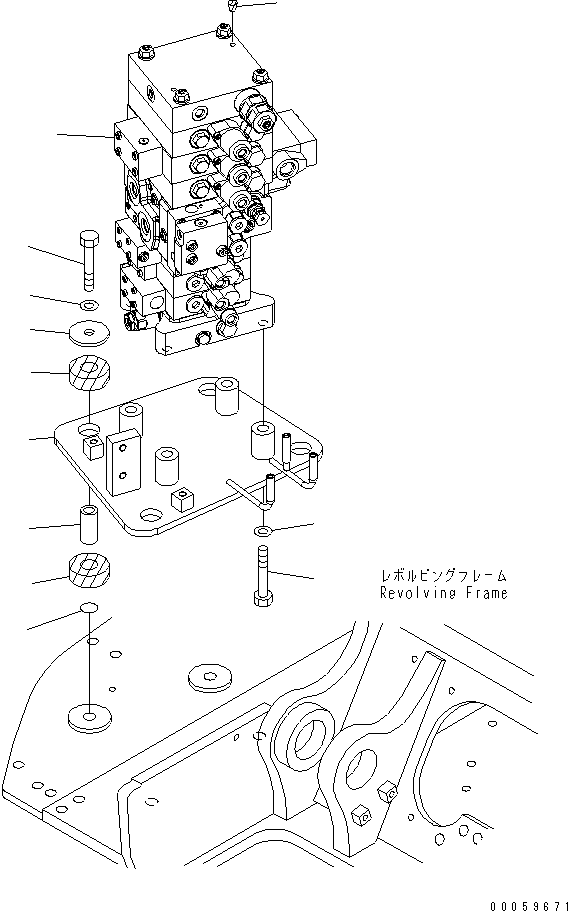 レボルビングフレーム
Revolving Frame

00059671