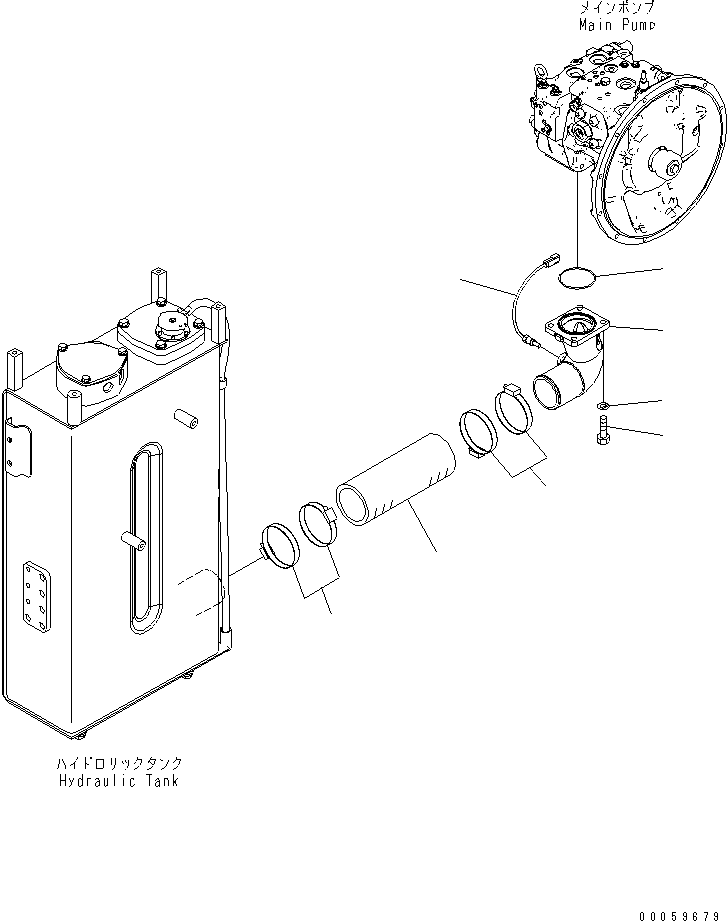 メインポンプ
Main Pump

ハイドロリックタンク
Hydraulic Tank

00059679