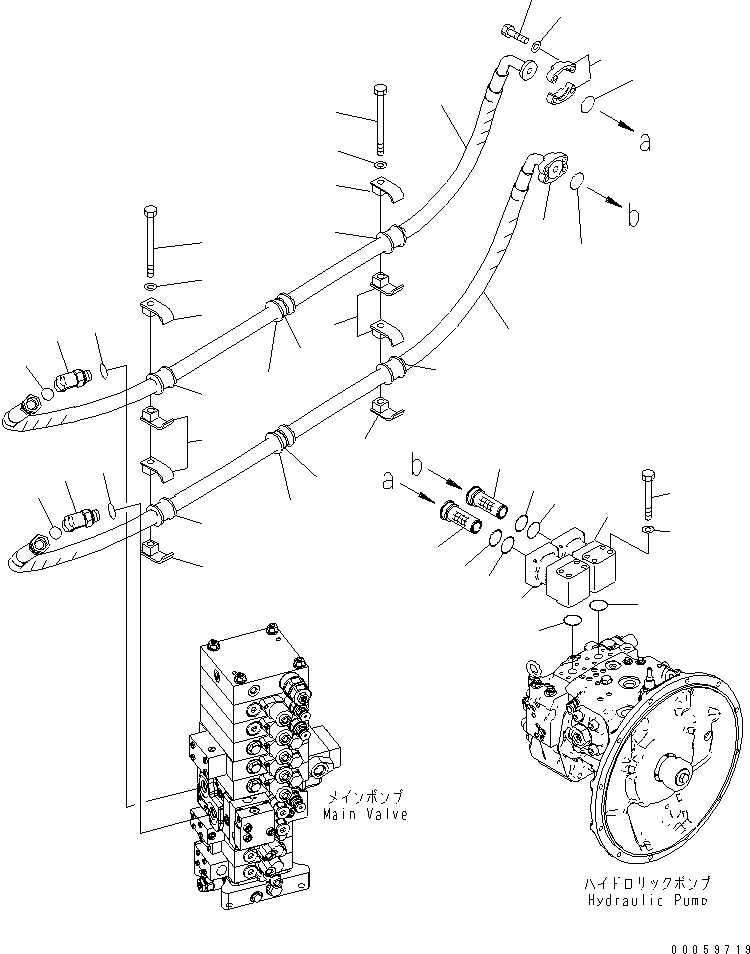 a

b

b

a

メインポンプ
Main Valve

ハイドロリックポンプ
Hydraulic Pump

00059719