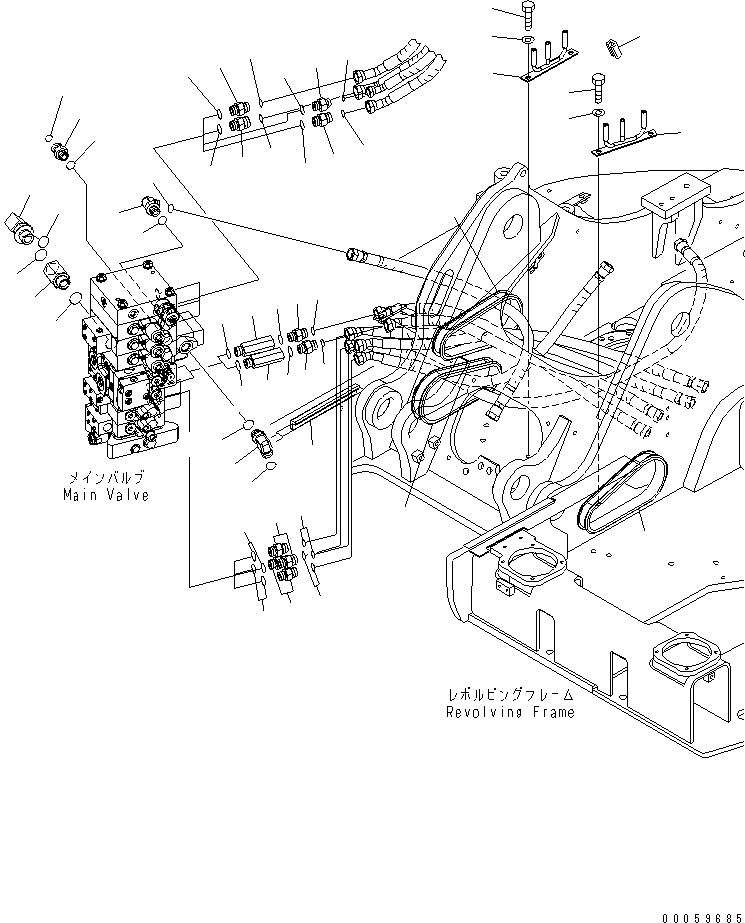 メインバルブ
Main Valve

レボルビングフレーム
Revolving Frame

00059685