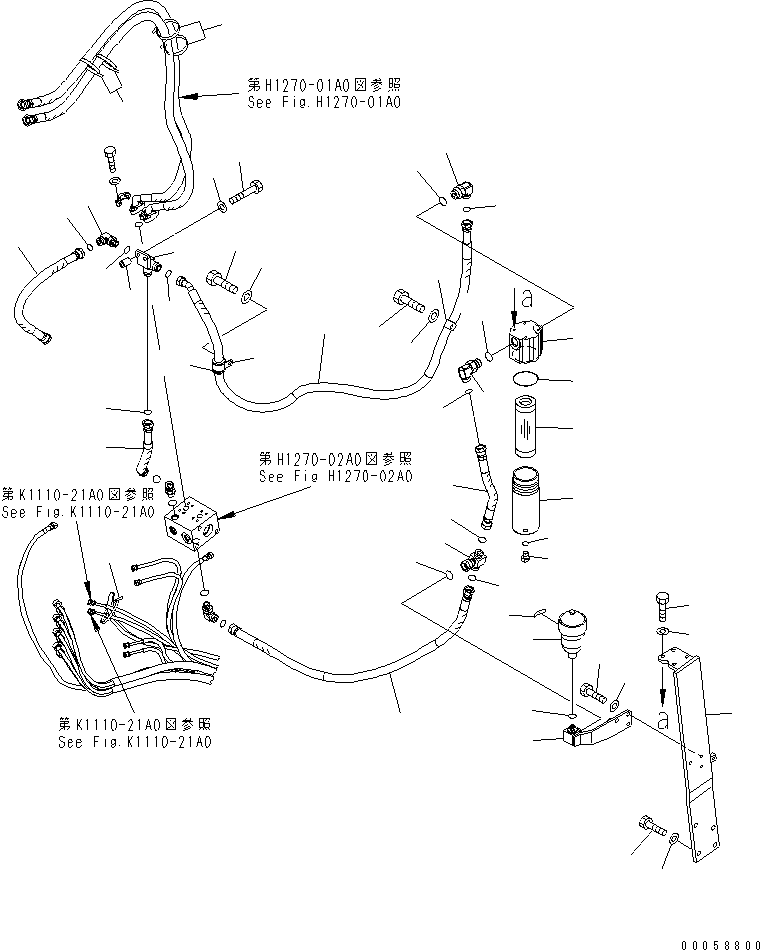 第H1270-01A0図参照
See Fig.H1270-01A0

a

第H1270-02A0図参照
See Fig H1270-02A0

第K1110-21A0図参照
See Fig.K1110-21A0

第K1110-21A0図参照
See Fig.K1110-21A0

a

00058800