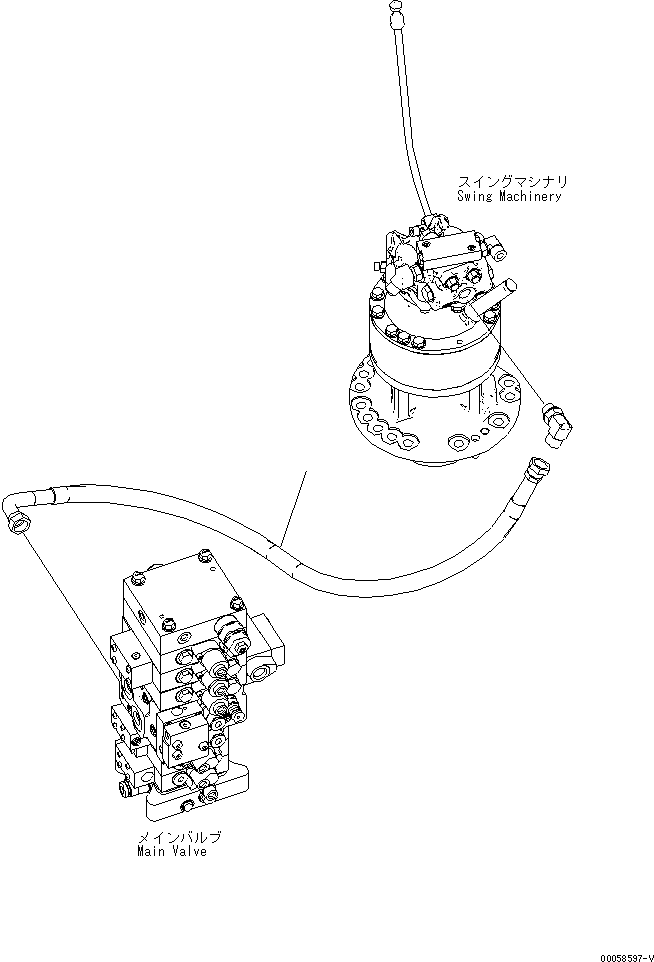 スイングマシナリ
Swing Machinery

メインバルブ
Main Valve

00058597-V