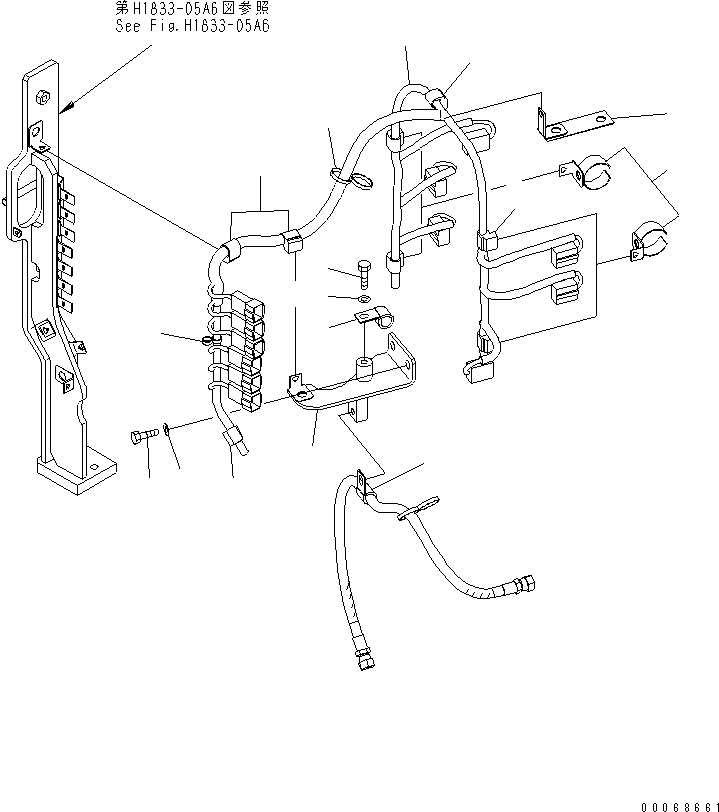 第H1833-05A6図参照
See Fig.H1833-05A6

00068661