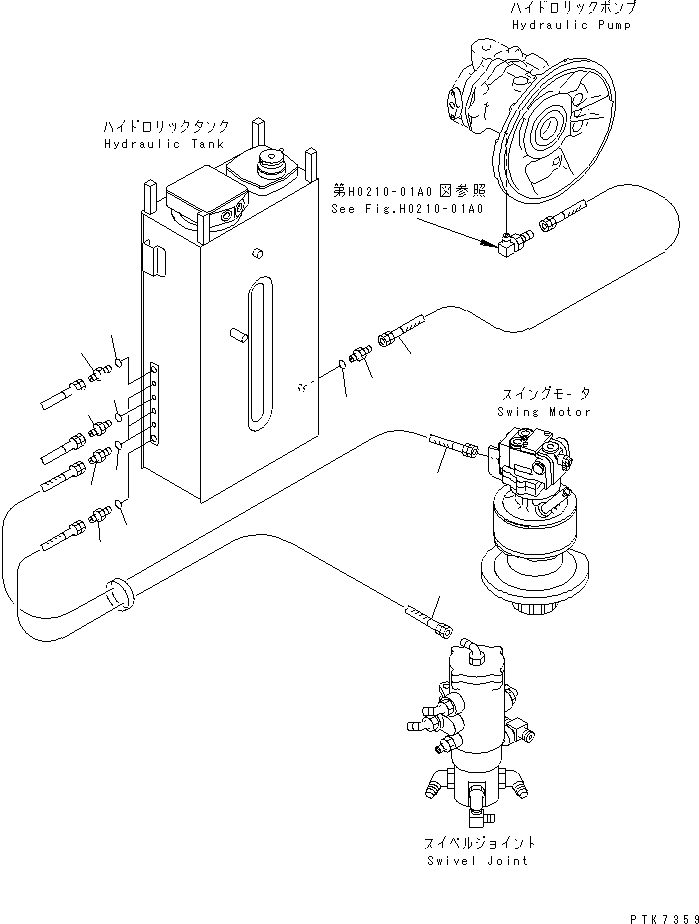 ハイドロリックポンプ
Hydraulic Pump

ハイドロリックタンク
Hydraulic Tank

第H0210-01A0図参照
See Fig.H0210-01A0

スイングモータ
Swing Motor

スイベルジョイント
Swivel Joint

PTK7359