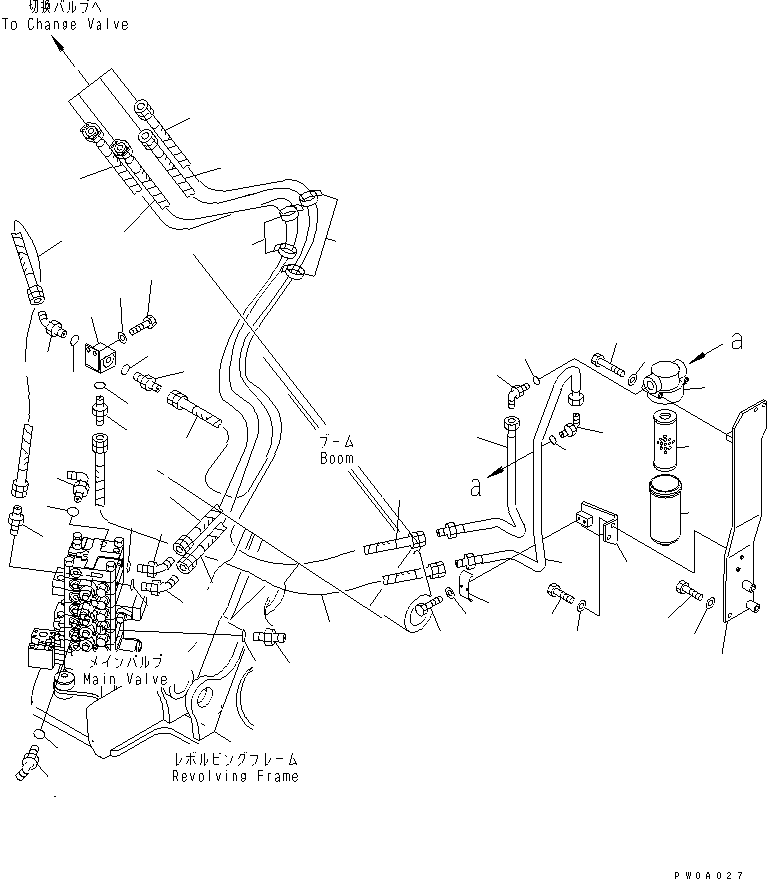 切換バルブへ
To Change Valve

a

ブーム
Boom

a

メインバルブ
Main Valve

レボルビングフレーム
Revolving Frame

PW0A027