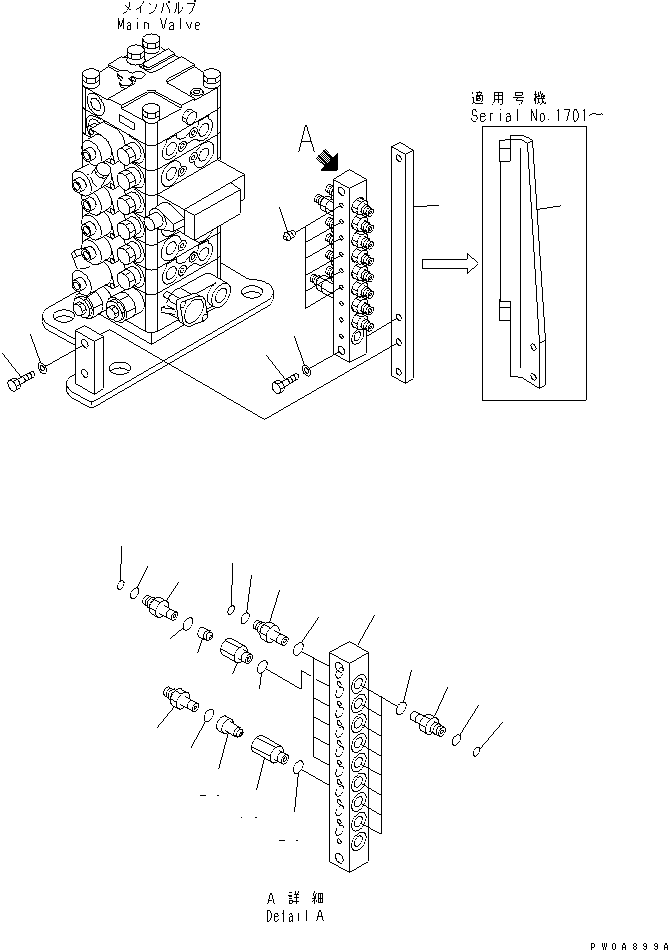 メインバルブ
Main Valve

A

適用号機
Serial No.1701～

A 詳細
Detail A

PW0A899A