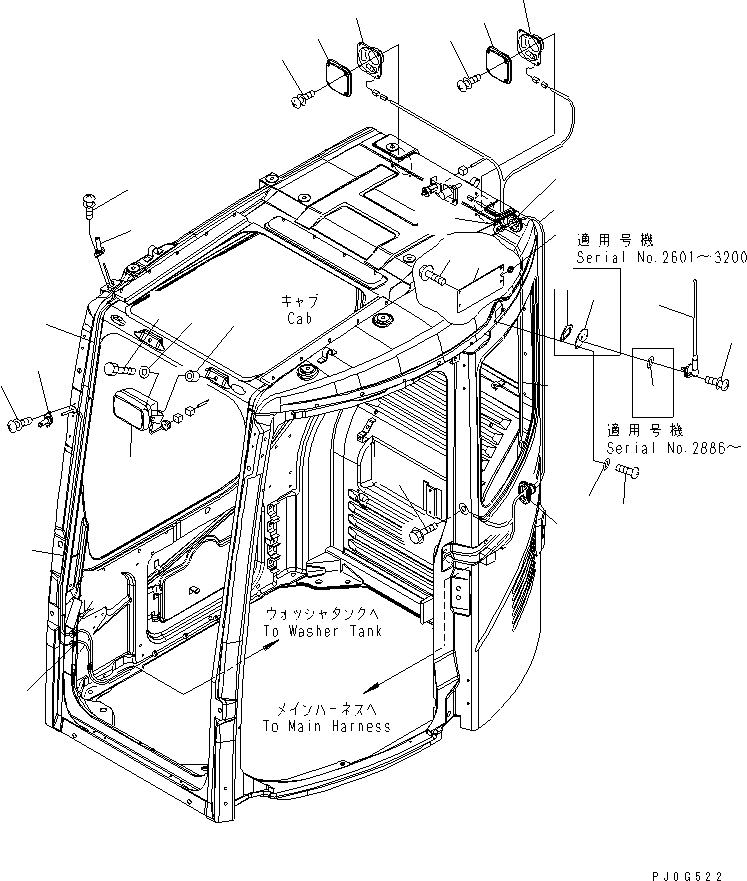 適用号機
Serial No.2601~3200

キャブ
Cab

適用号機
Serial No.2886~

ウォッシャタンクへ
To Washer Tank

メインハーネスへ
To Main Harness

PJ0G522