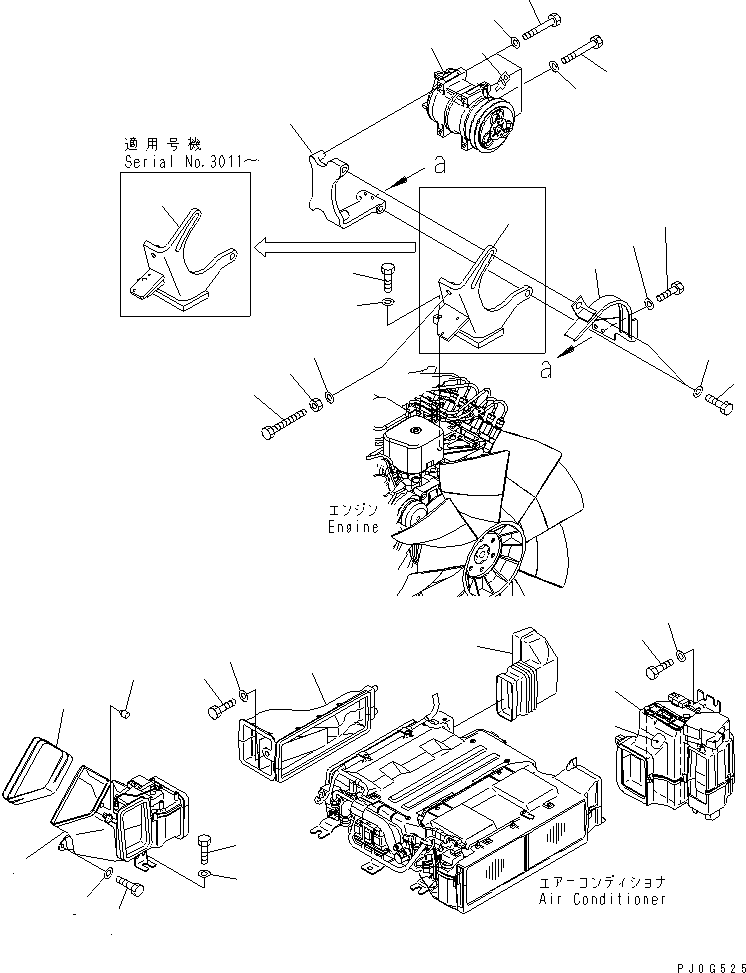 適用号機
Serial No.3011～

a

a

エンジン
Engine

エアーコンディショナ
Air Conditioner

PJ0G525