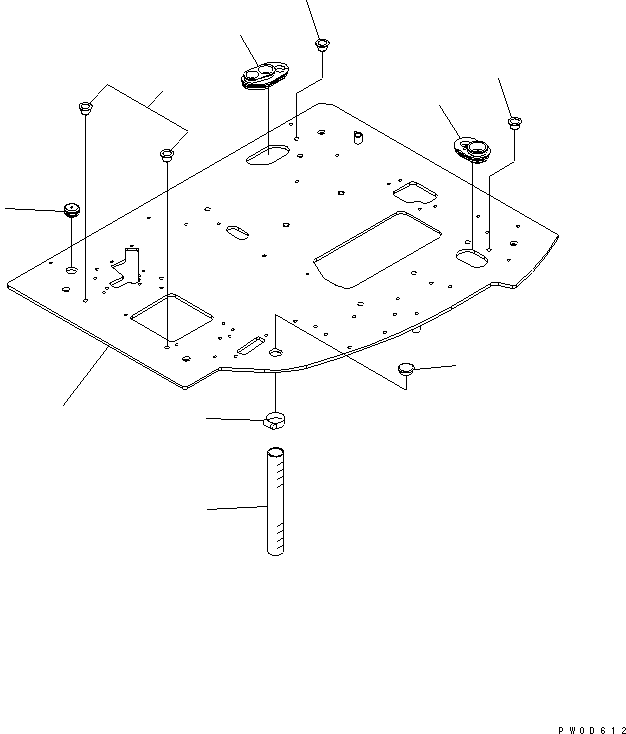 PW0D612