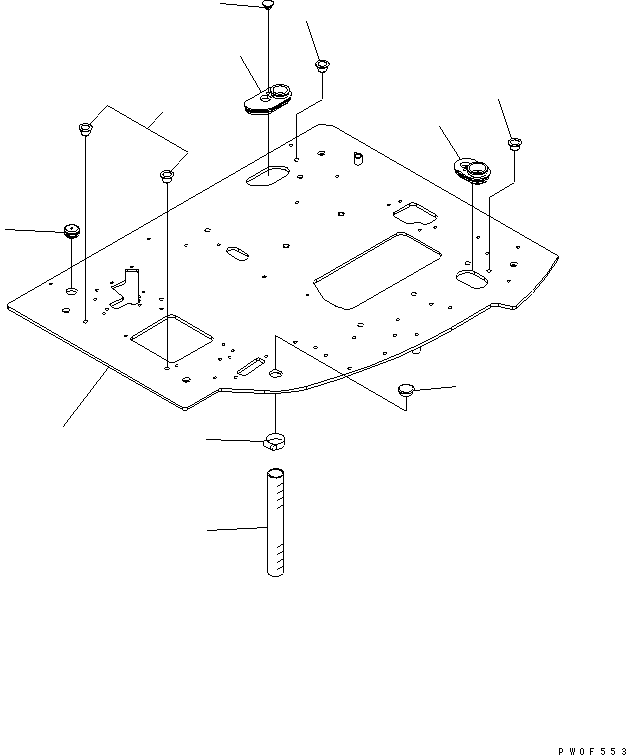 PW0F553