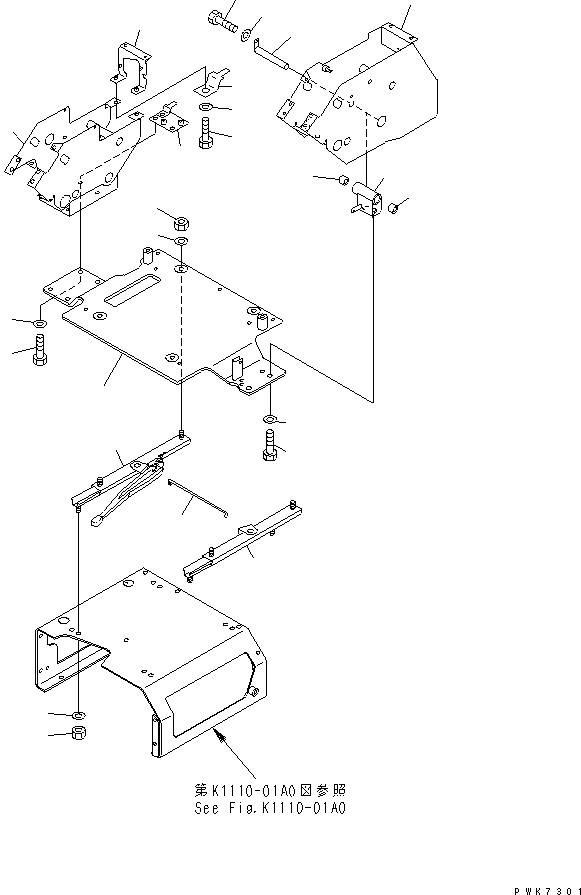 第K1110-01A0図参照
See Fig.K1110-01A0

PWK7301