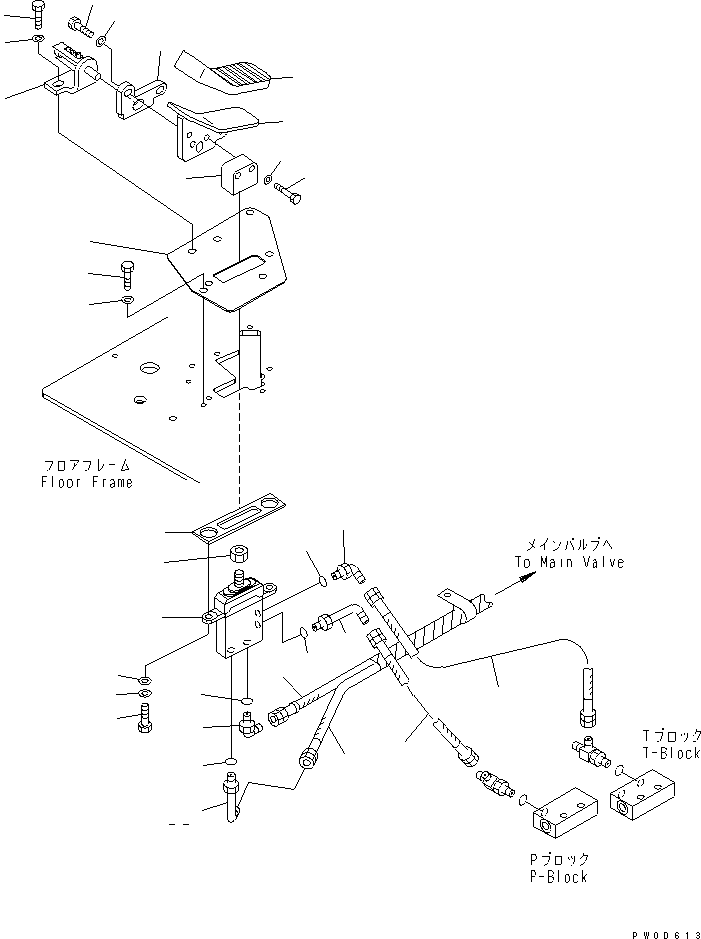 フロアフレーム
Floor Frame

メインバルブへ
To Main Valve

Tブロック
T-Block

Pブロック
P-Block

PW00613