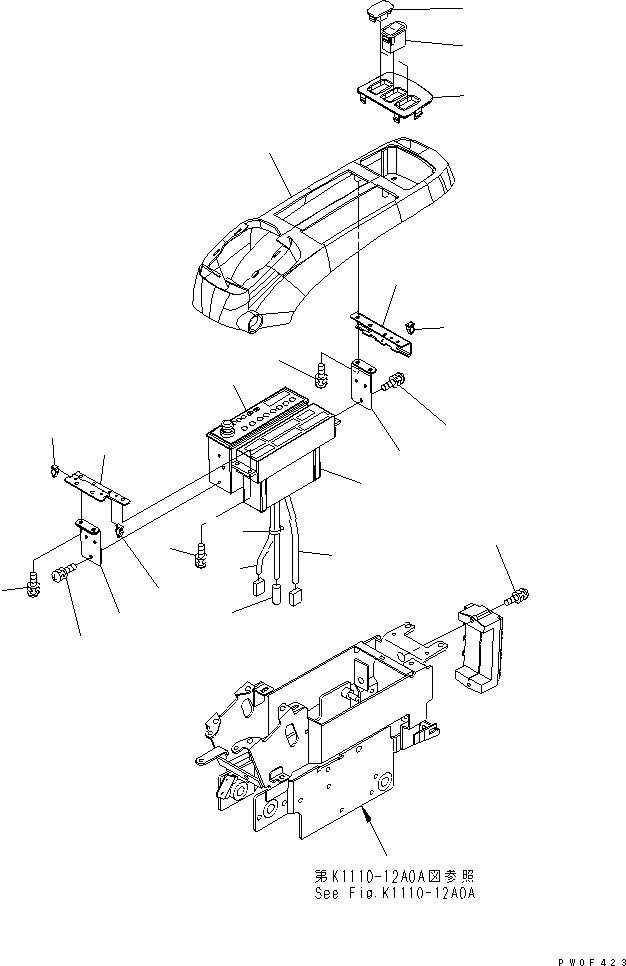 第K1110-12A0A図参照
See Fig.K1110-12A0A

PW0F423