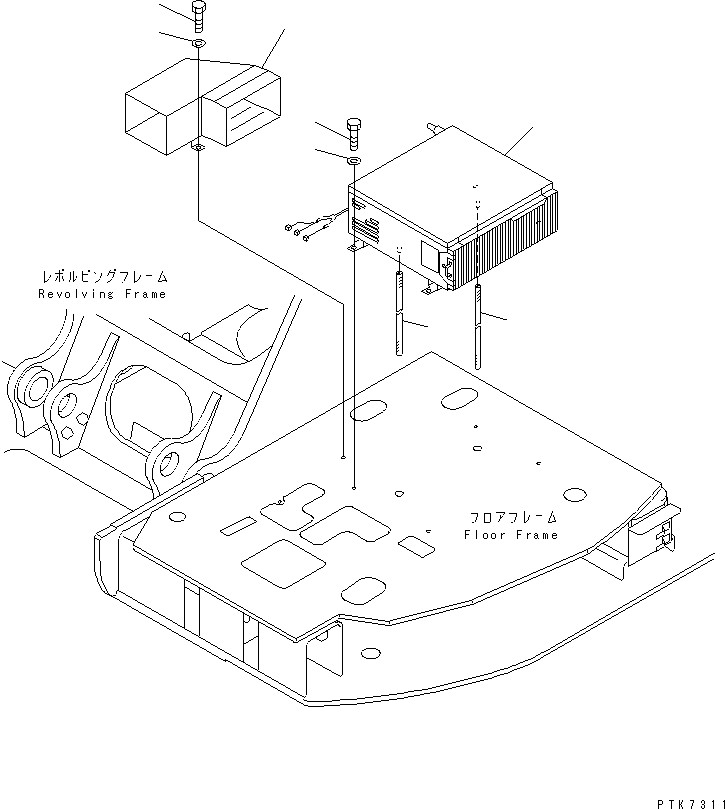 レボルビングフレーム
Revolving Frame

フロアフレーム
Floor Frame

PTK7311