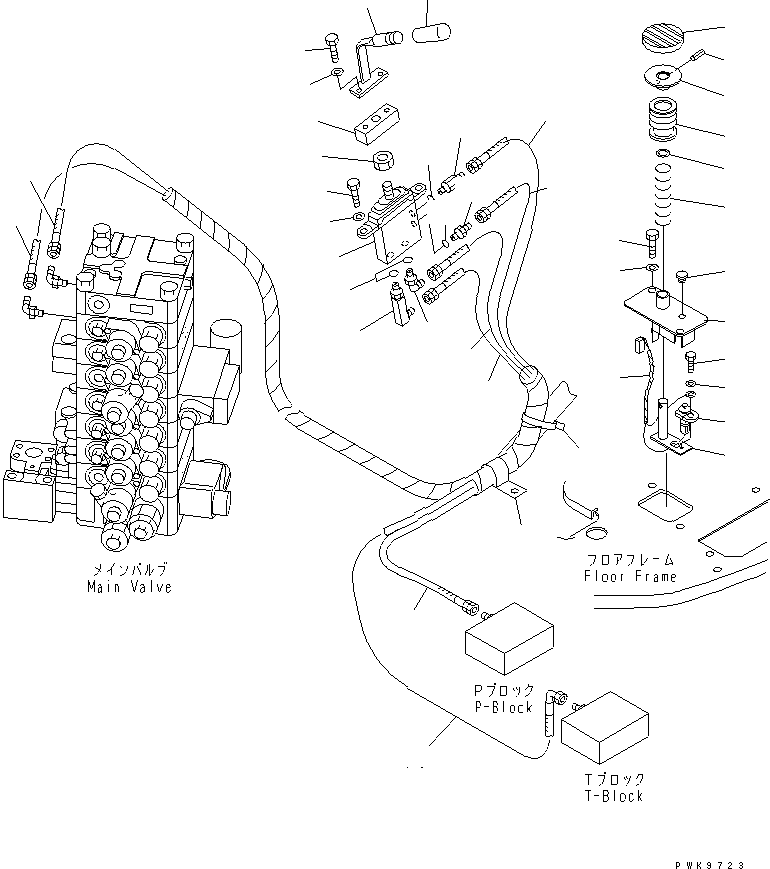 メインバルブ
Main Valve

フロアフレーム
Floor Frame

Pブロック
P-Block

Tブロック
T-Block

PWK9723