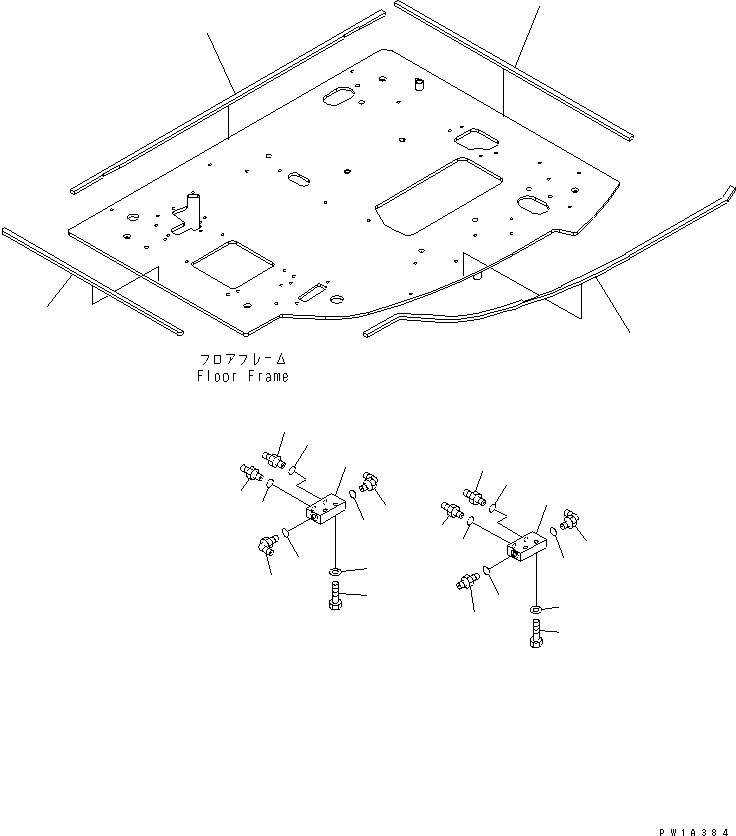 フロアフレーム
Floor Frame

PW1A384