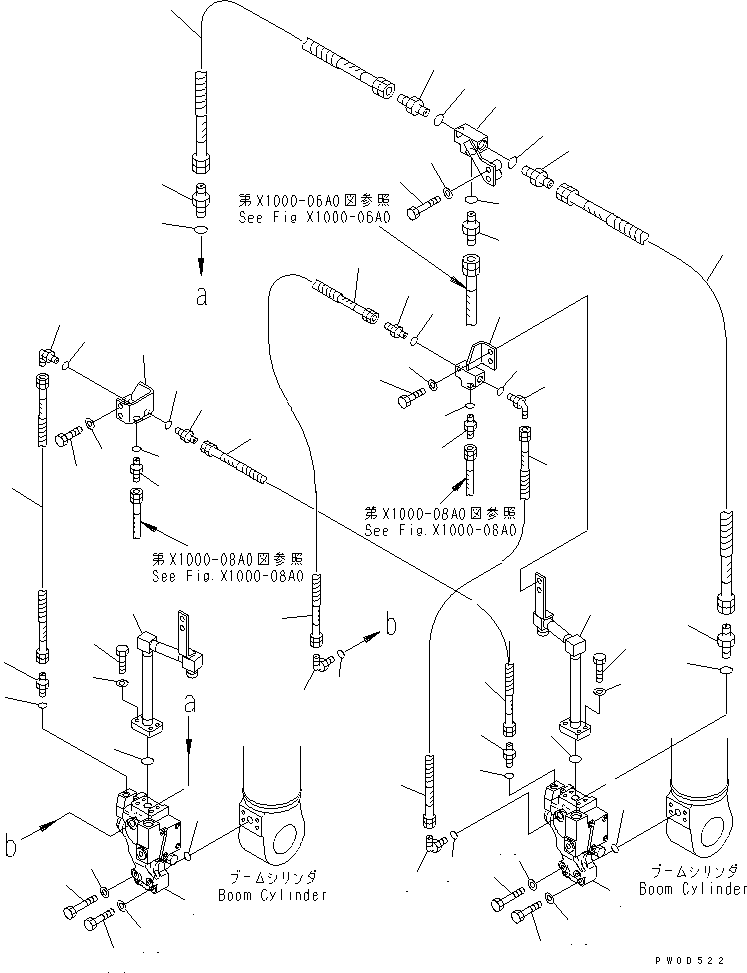 第X1000-06A0図参照
See Fig.X1000-06A0

a

第X1000-08A0図参照
See Fig.X1000-08A0

第X1000-08A0図参照
See Fig.X1000-08A0

b

a

b

ブームシリンダ
Boom Cylinder

ブームシリンダ
Boom Cylinder

PW00522