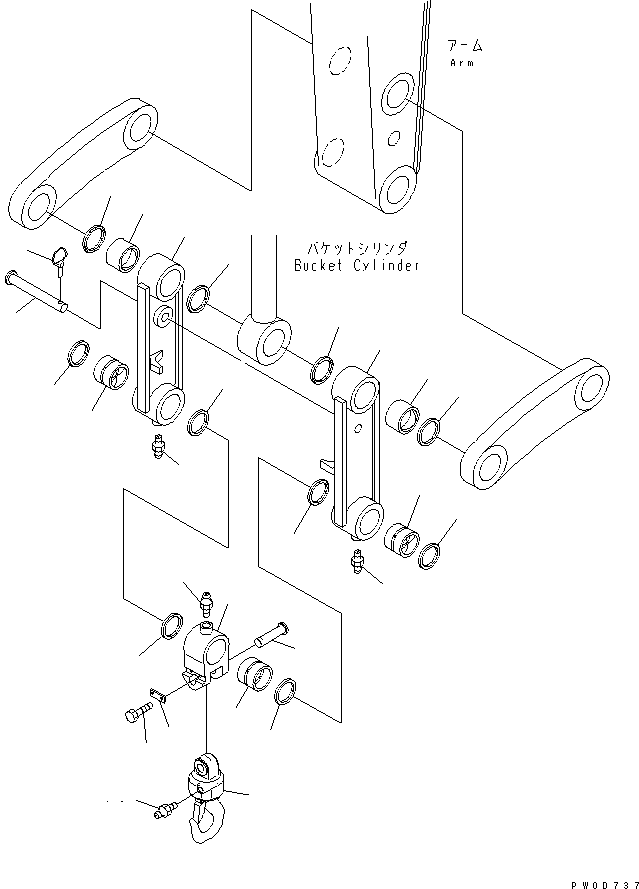 アーム
Arm

バケットシリンダ
Bucket Cylinder

PW00737