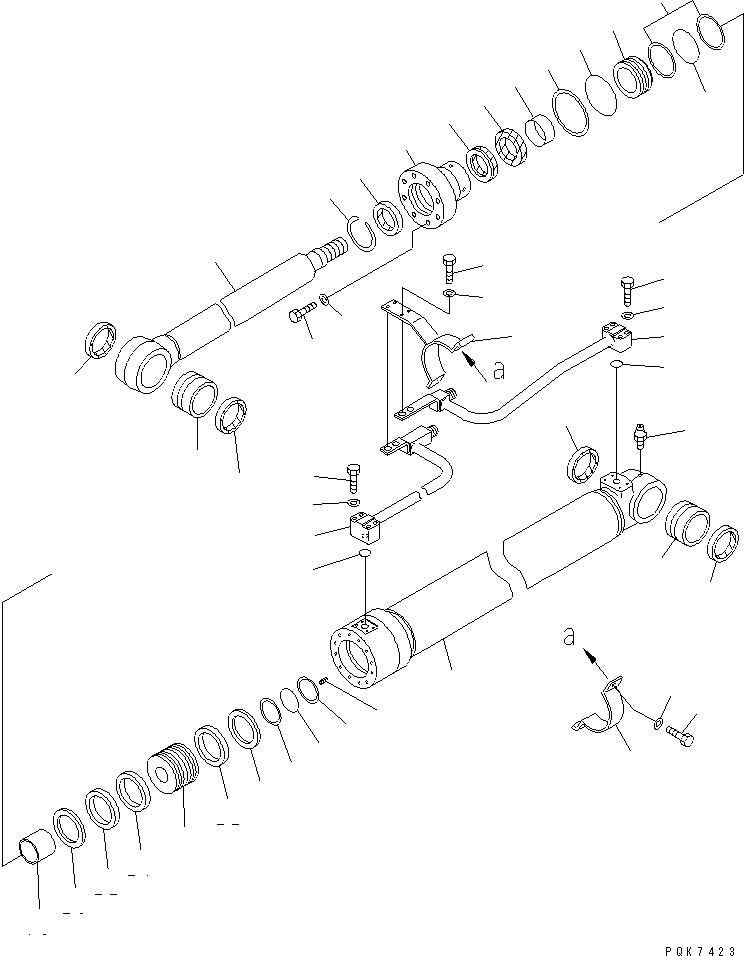 a

a

PQK7423