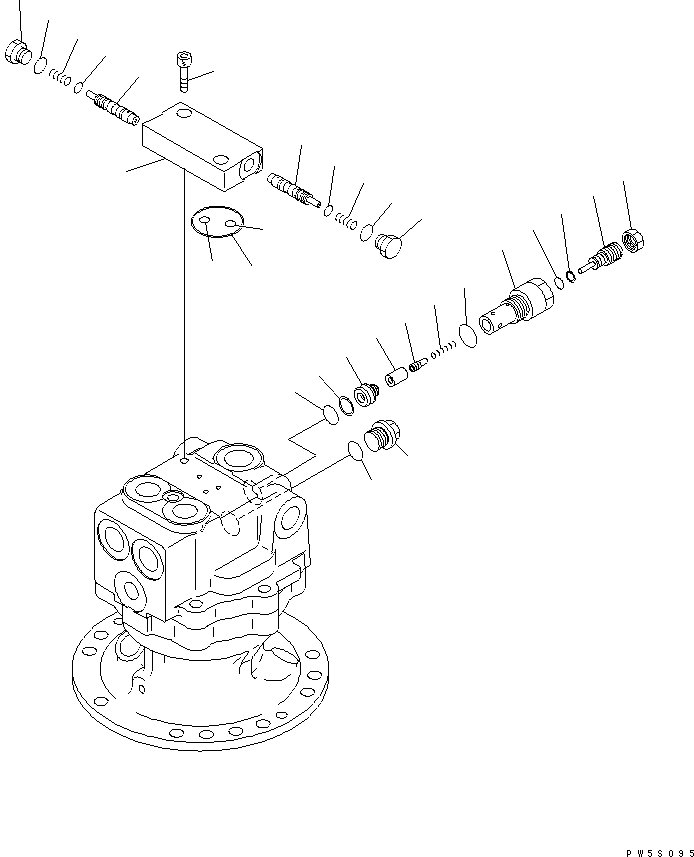 PW5S095