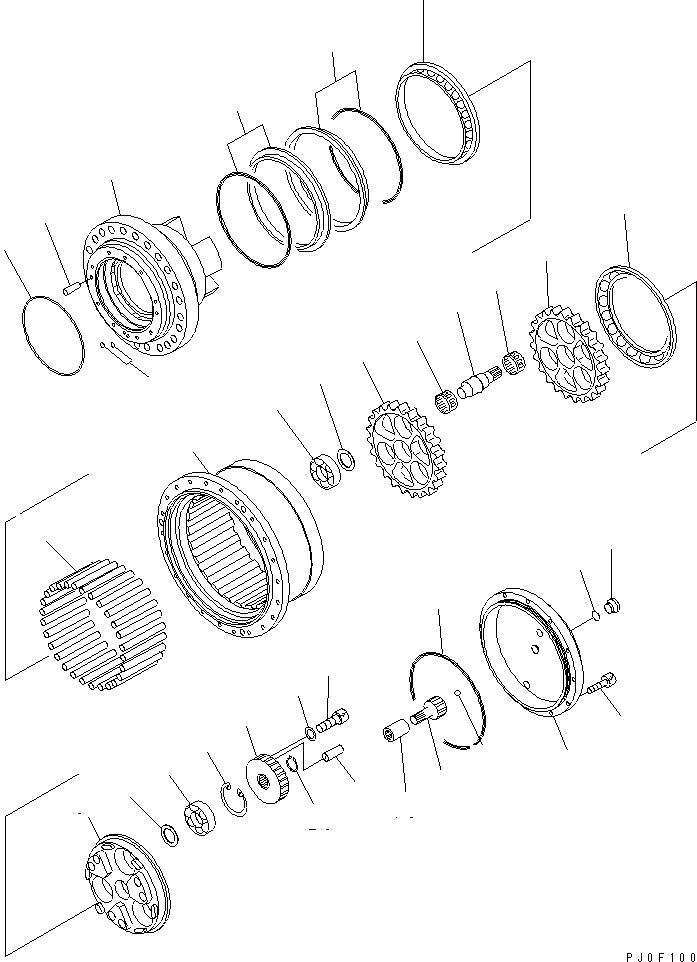 PJ0F100