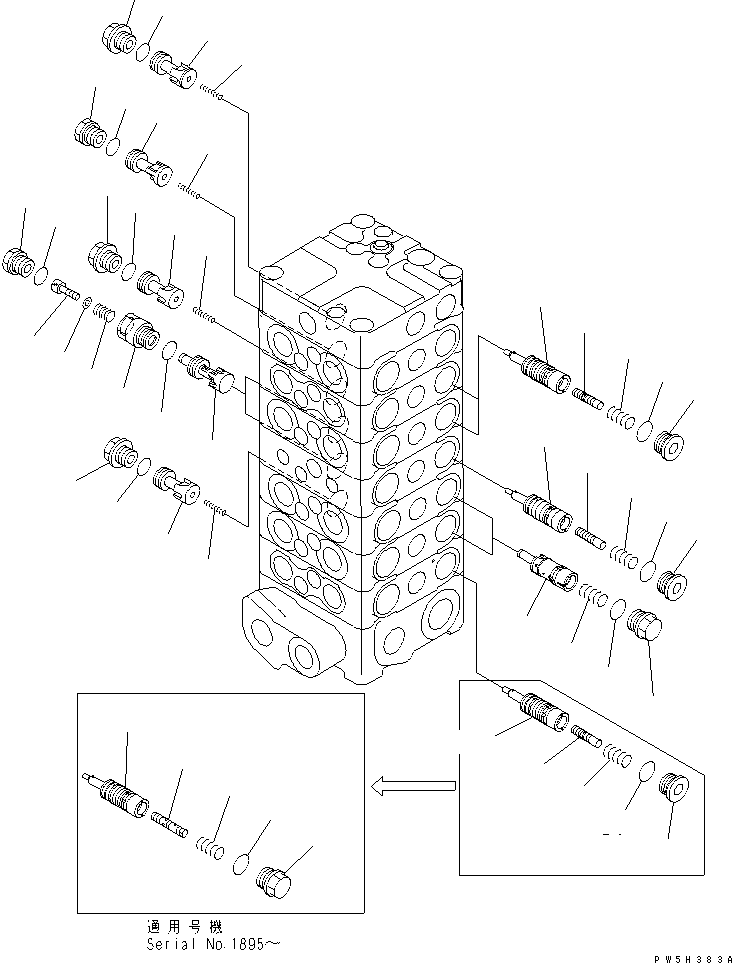 適用号機
Serial No.1895~

PW5H383A