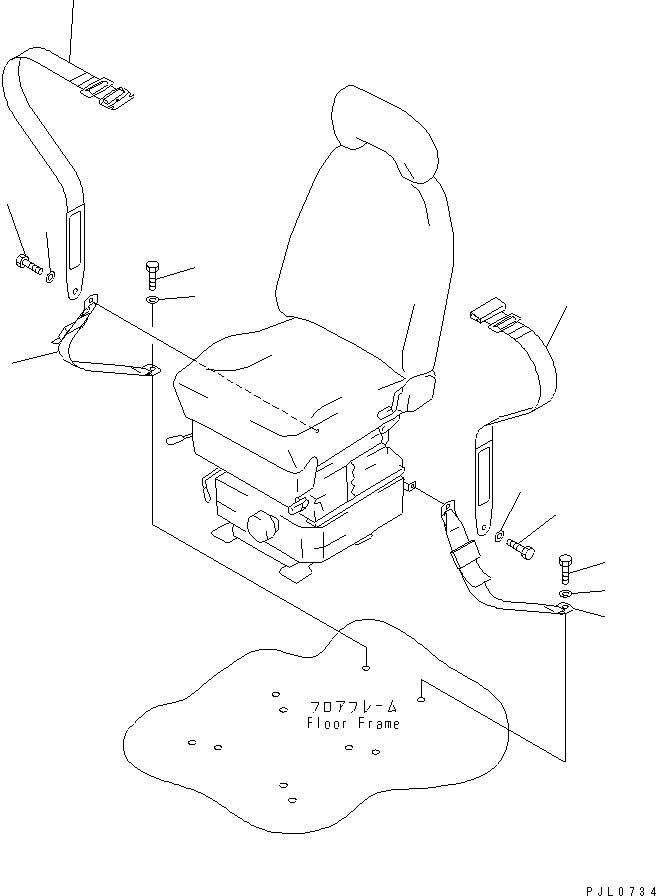 フロアフレーム
Floor Frame

PJL0734