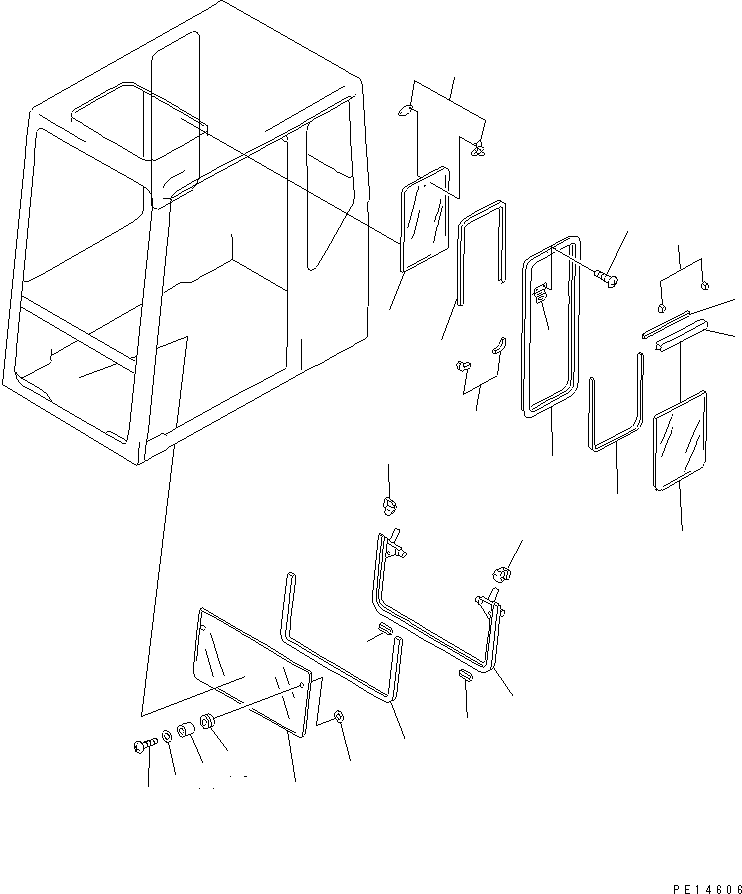 PE14606