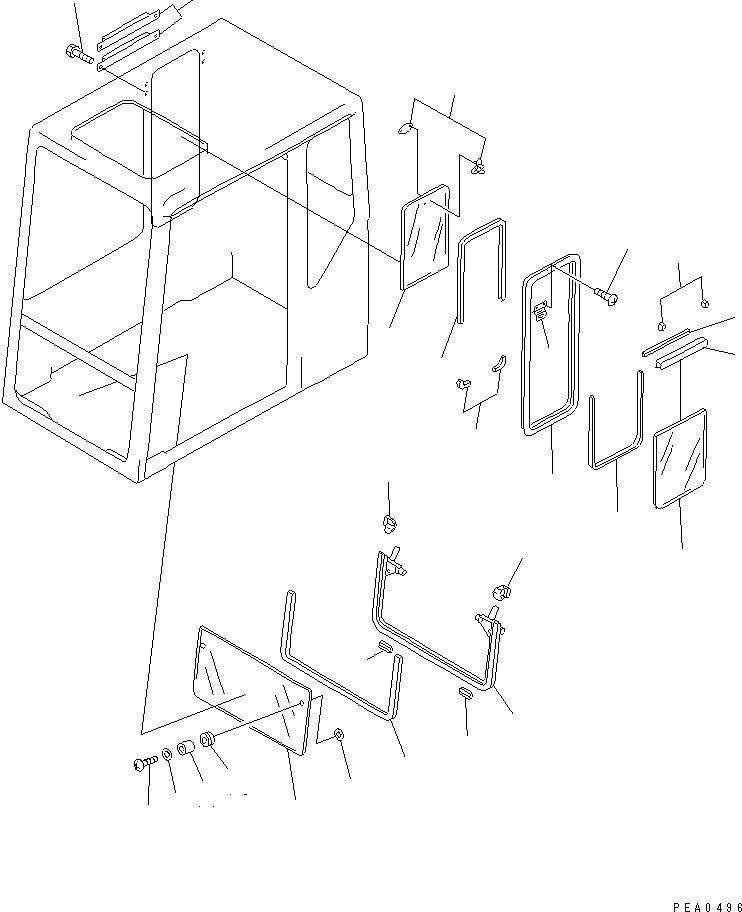 PEA0496